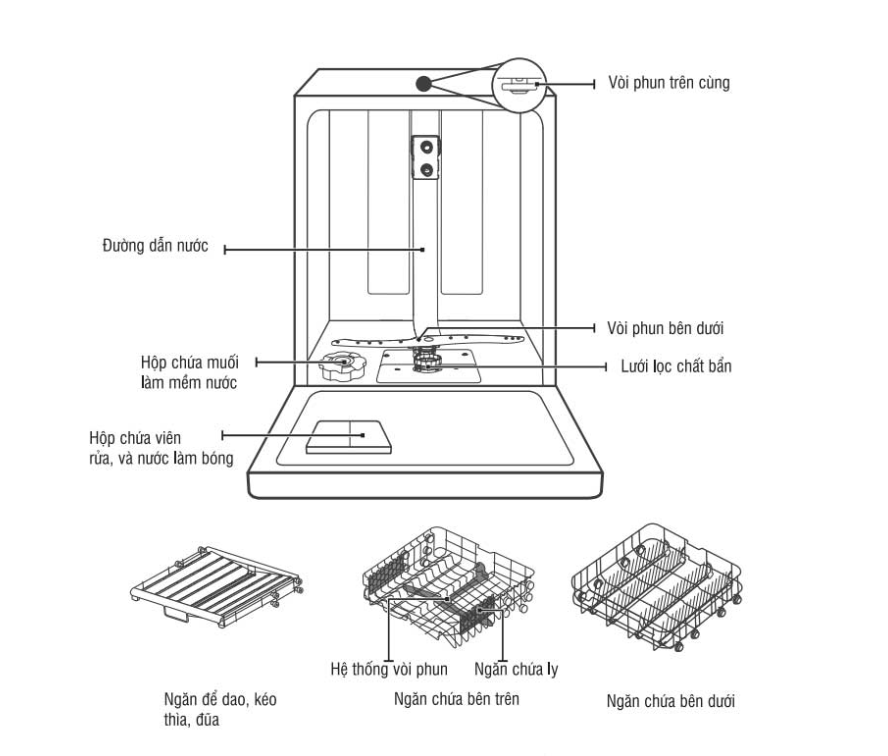 Vòi phun trên cùng

Đường dẫn nước

Vòi phun bên dưới

Hộp chứa muối làm mềm nước

Lưới lọc chất bẩn

Hộp chứa viên rửa, và nước làm bóng

Hệ thống vòi phun

Ngăn chứa ly

Ngăn để dao, kéo thìa, đũa

Ngăn chứa bên trên

Ngăn chứa bên dưới